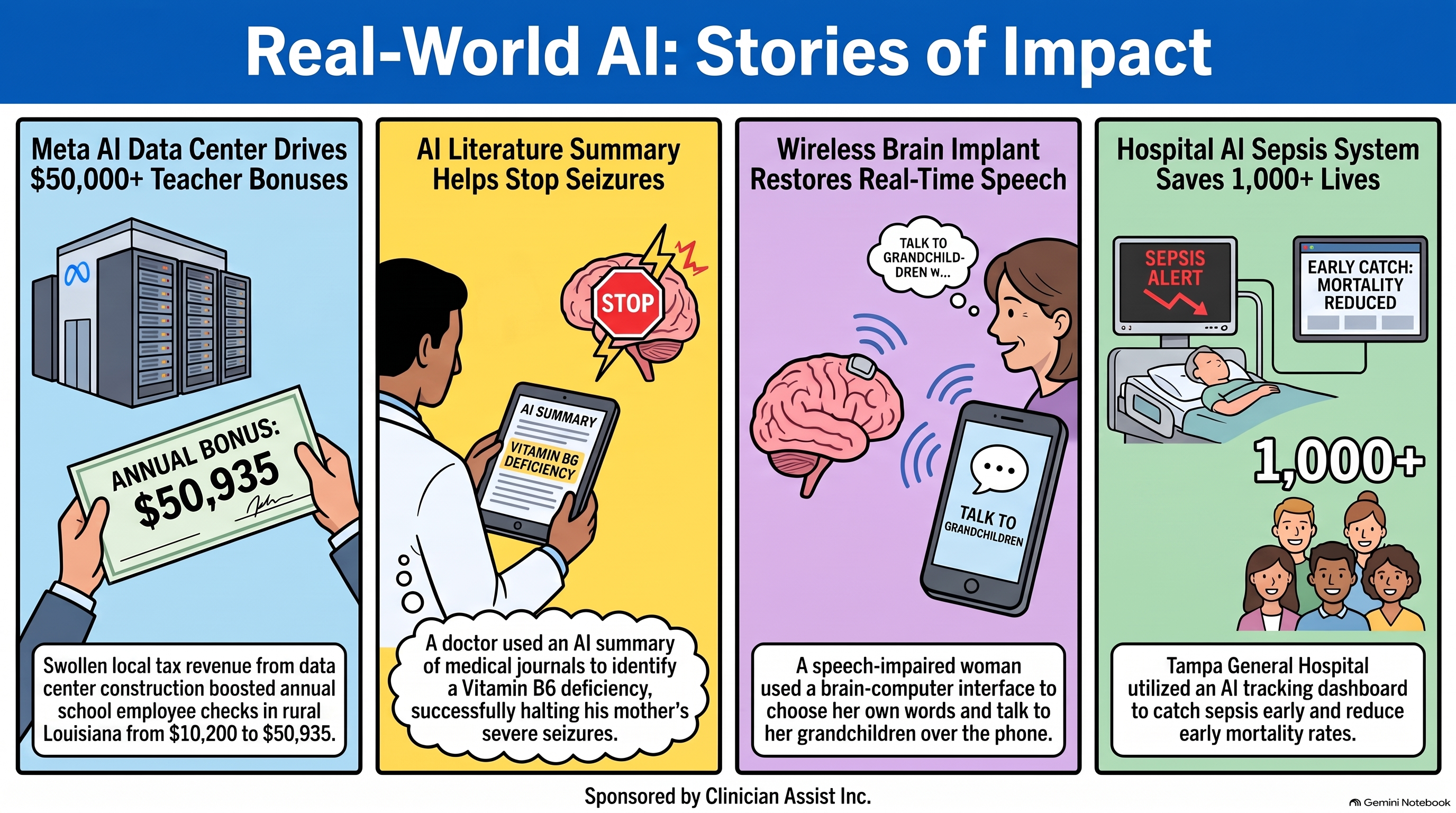 Real-World AI: Stories of Impact

Meta AI Data Center Drives $50,000+ Teacher Bonuses

ANNUAL BONUS:
$50,935

Swollen local tax revenue from data center construction boosted annual school employee checks in rural Louisiana from $10,200 to $50,935.

AI Literature Summary Helps Stop Seizures

STOP

AI SUMMARY

VITAMIN BG DEFICIENCY

A doctor used an AI summary of medical journals to identify a Vitamin B6 deficiency, successfully halting his mother's severe seizures.

Wireless Brain Implant Restores Real-Time Speech

TALK TO GRANDCHILD-DREN W...

TALK TO GRANDCHILDREN

A speech-impaired woman used a brain-computer interface to choose her own words and talk to her grandchildren over the phone.

Hospital AI Sepsis System Saves 1,000+ Lives

SEPSIS ALERT

EARLY CATCH: MORTALITY REDUCED

1,000+

Tampa General Hospital utilized an AI tracking dashboard to catch sepsis early and reduce early mortality rates.

Sponsored by Clinician Assist Inc.

Gemini Notebook